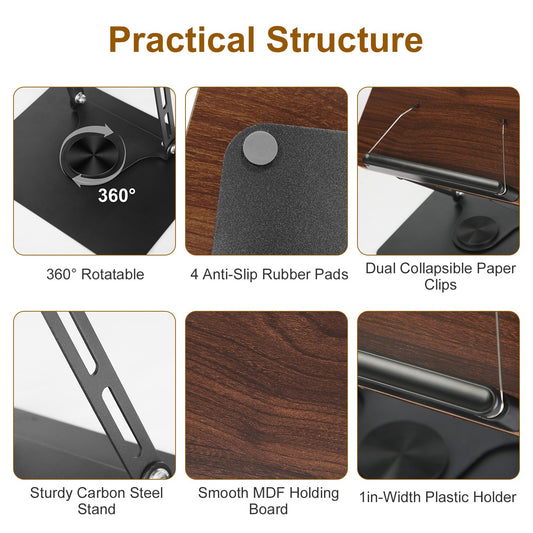 Practical Structure

360°

360° Rotatable

4 Anti-Slip Rubber Pads

Dual Collapsible Paper Clips

Sturdy Carbon Steel Stand

Smooth MDF Holding Board

1in-Width Plastic Holder