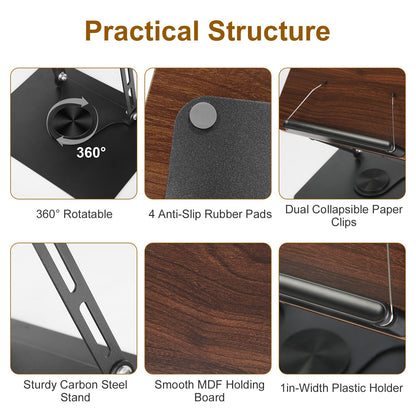 Practical Structure

360°

360° Rotatable

4 Anti-Slip Rubber Pads

Dual Collapsible Paper Clips

Sturdy Carbon Steel Stand

Smooth MDF Holding Board

1in-Width Plastic Holder