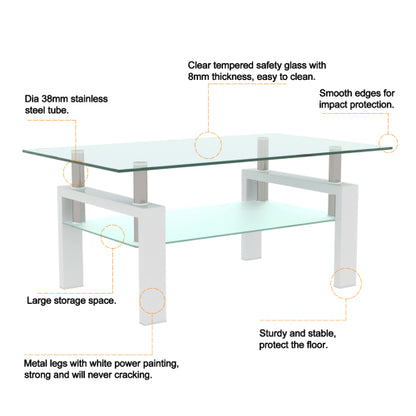 Clear tempered safety glass with 8mm thickness, easy to clean.

Dia 38mm stainless steel tube.

Smooth edges for impact protection.

Large storage space.

Sturdy and stable, protect the floor.

Metal legs with white power painting, strong and will never cracking.