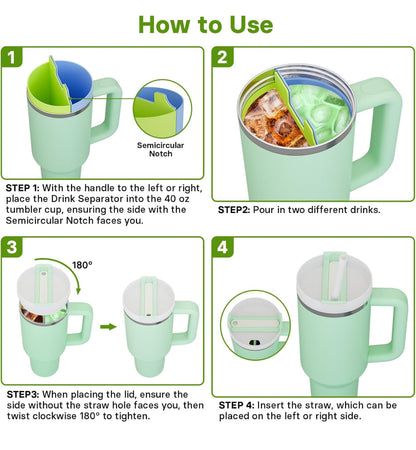 How to Use

1

Semicircular Notch

STEP 1: With the handle to the left or right, place the Drink Separator into the 40 oz tumbler cup, ensuring the side with the Semicircular Notch faces you.

2

STEP2: Pour in two different drinks.

3

180°

STEP3: When placing the lid, ensure the side without the straw hole faces you, then twist clockwise 180° to tighten.

4

STEP 4: Insert the straw, which can be placed on the left or right side.