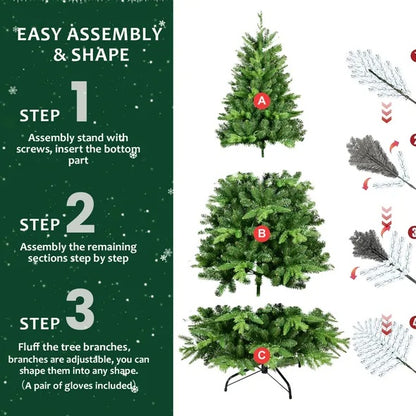 EASY ASSEMBLY & SHAPE

STEP 1

Assembly stand with screws, insert the bottom part

STEP 2

Assembly the remaining sections step by step

STEP 3

Fluff the tree branches, branches are adjustable, you can shape them into any shape. (A pair of gloves included)

A

B

C